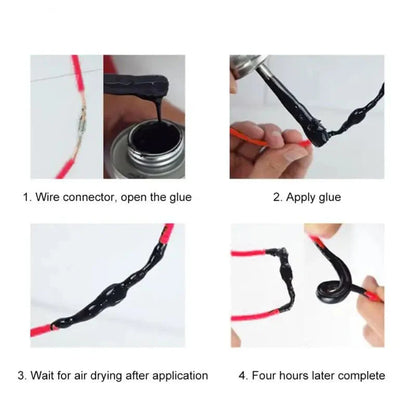 1. Wire connector, open the glue

2. Apply glue

3. Wait for air drying after application

4. Four hours later complete