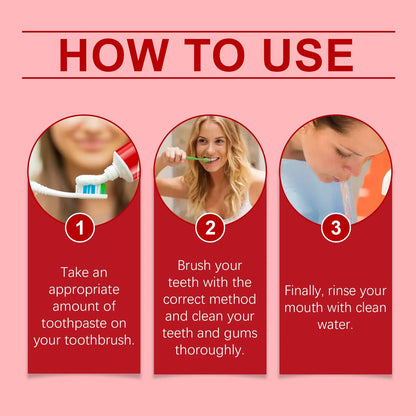 HOW TO USE

1

Take an appropriate amount of toothpaste on your toothbrush.

2

Brush your teeth with the correct method and clean your teeth and gums thoroughly.

3

Finally, rinse your mouth with clean water.