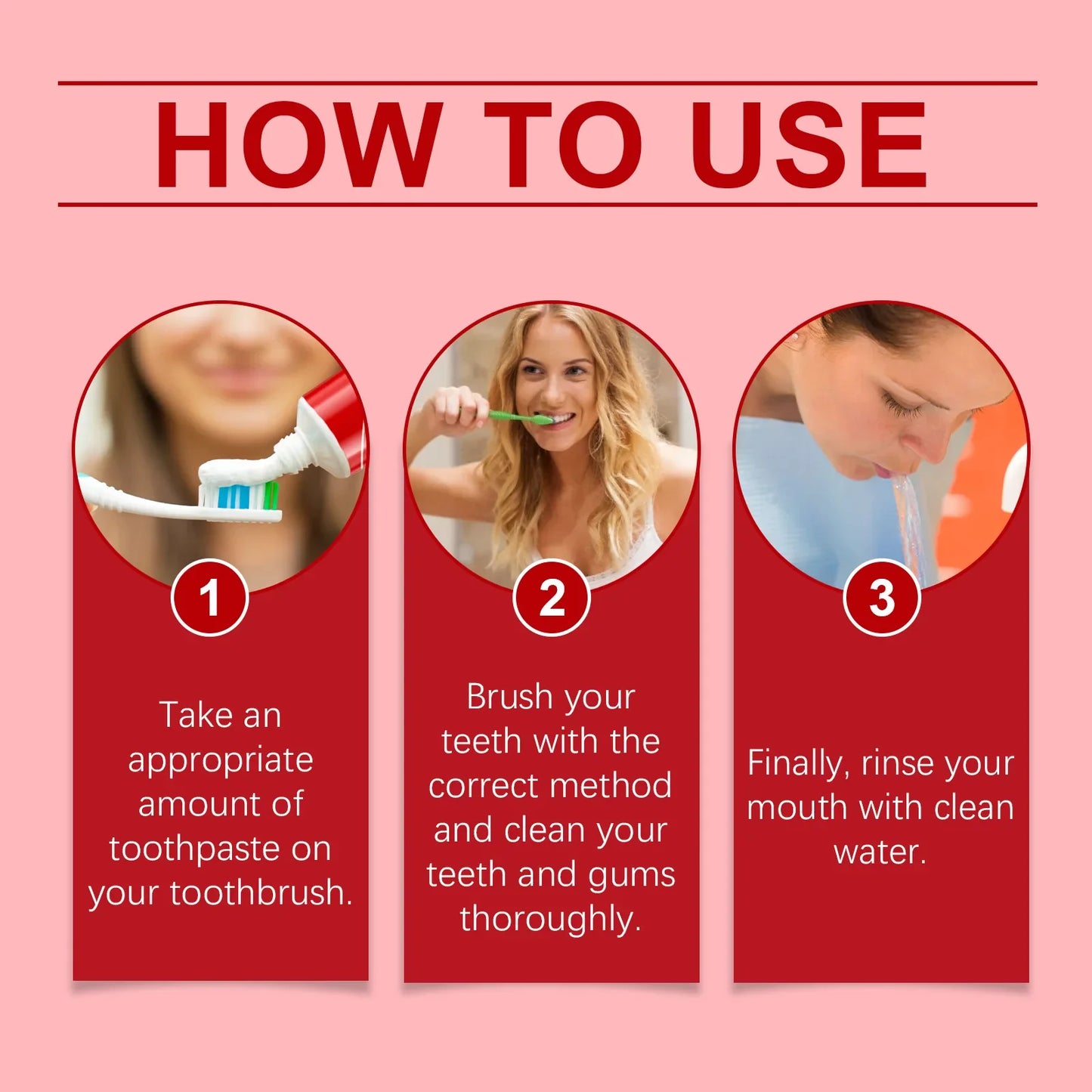 HOW TO USE

1

Take an appropriate amount of toothpaste on your toothbrush.

2

Brush your teeth with the correct method and clean your teeth and gums thoroughly.

3

Finally, rinse your mouth with clean water.