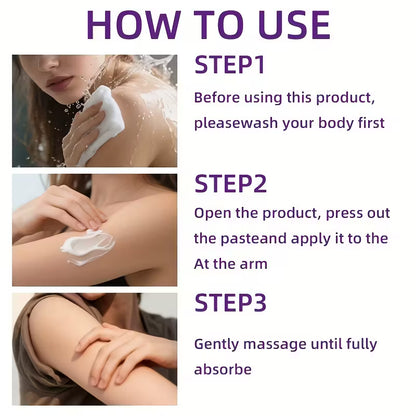 HOW TO USE

STEP1

Before using this product, pleasewash your body first

STEP2

Open the product, press out the pasteand apply it to the At the arm

STEP3

Gently massage until fully absorbe