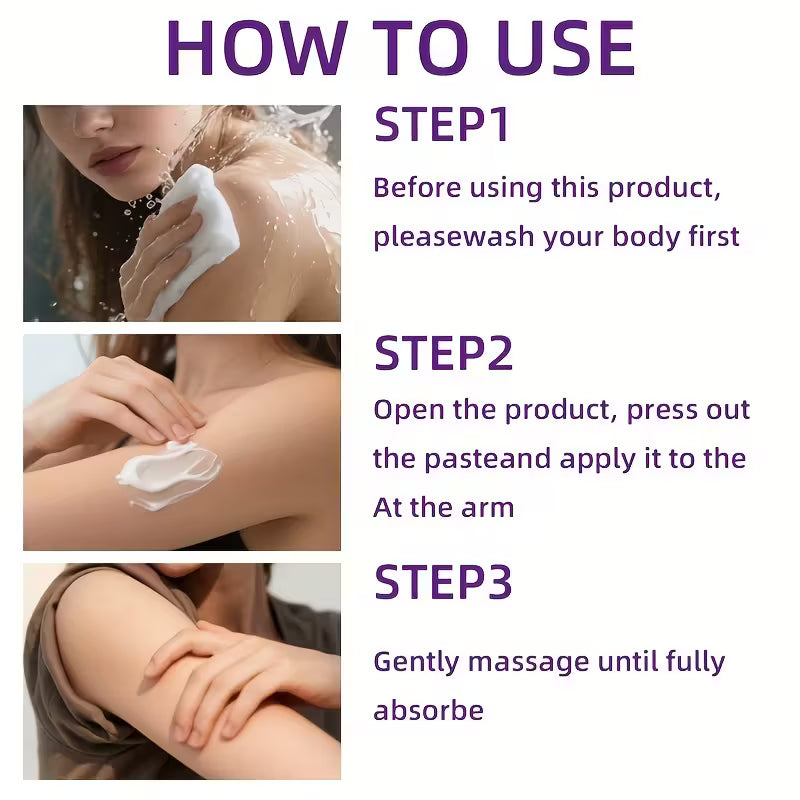 HOW TO USE

STEP1

Before using this product, pleasewash your body first

STEP2

Open the product, press out the pasteand apply it to the At the arm

STEP3

Gently massage until fully absorbe