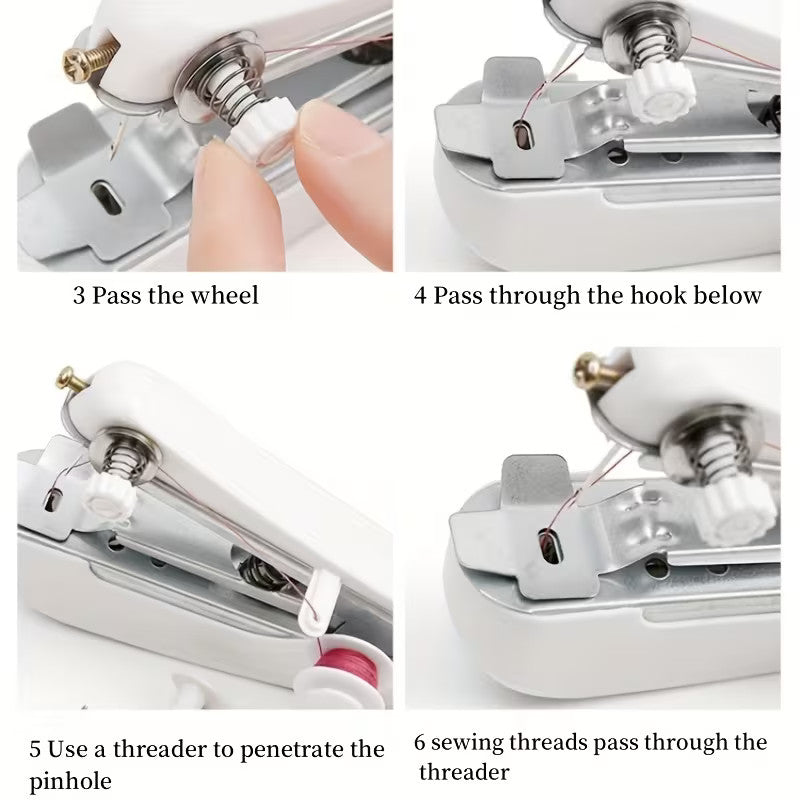 3 Pass the wheel

4 Pass through the hook below

5 Use a threader to penetrate the pinhole

6 sewing threads pass through the threader