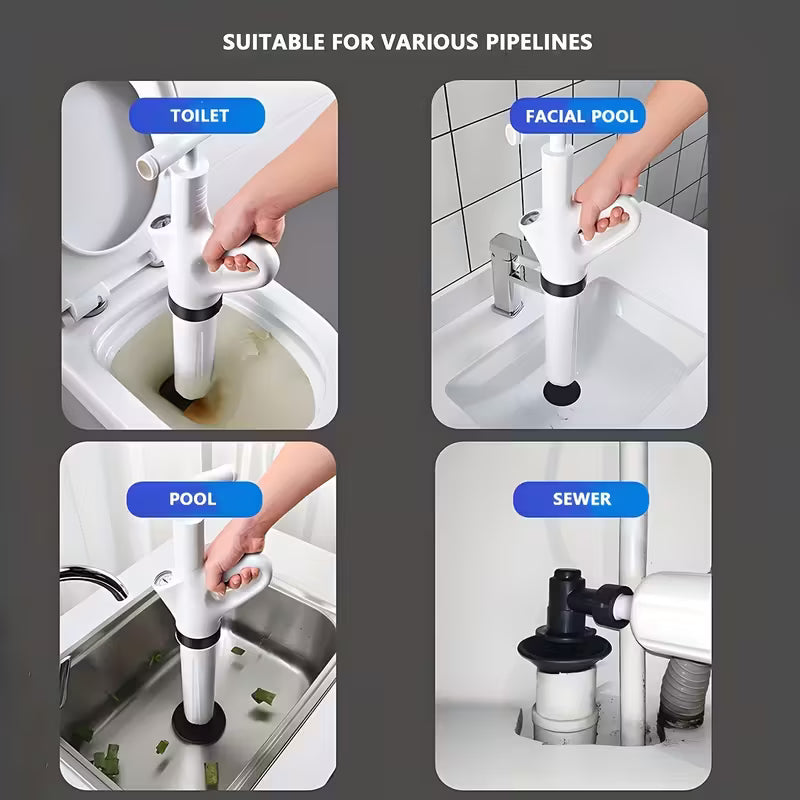 SUITABLE FOR VARIOUS PIPELINES

TOILET

FACIAL POOL

POOL

SEWER