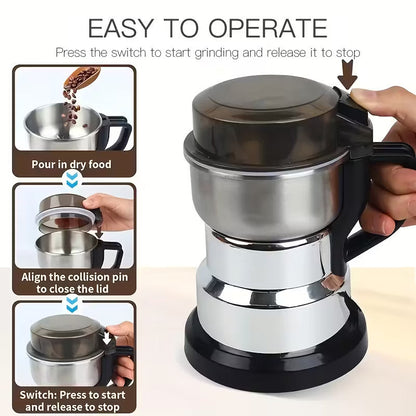 EASY TO OPERATE

Press the switch to start grinding and release it to stop

Pour in dry food

Align the collision pin to close the lid

Switch: Press to start and release to stop