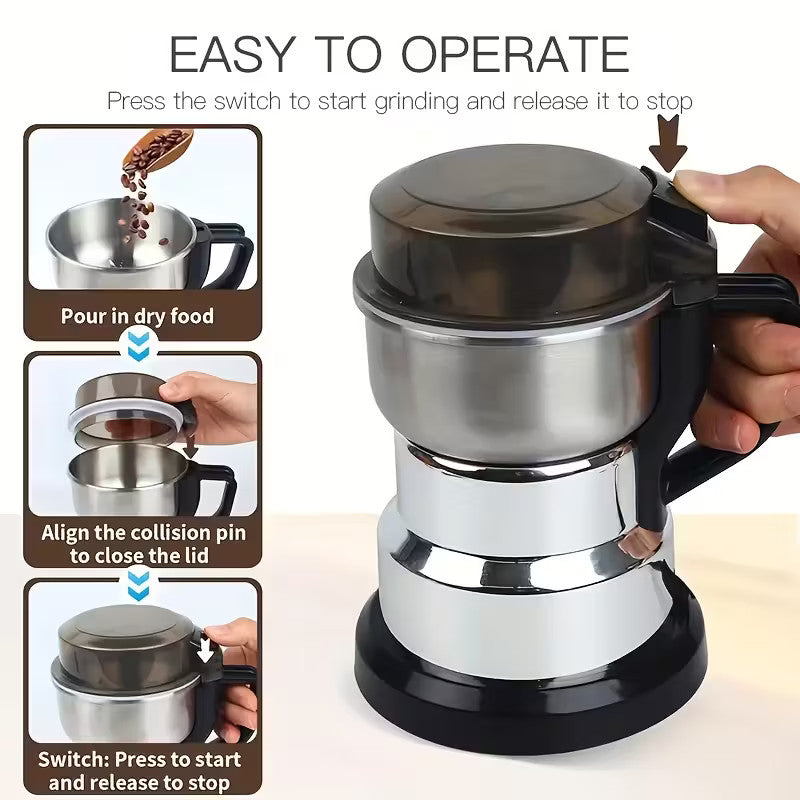 EASY TO OPERATE

Press the switch to start grinding and release it to stop

Pour in dry food

Align the collision pin to close the lid

Switch: Press to start and release to stop