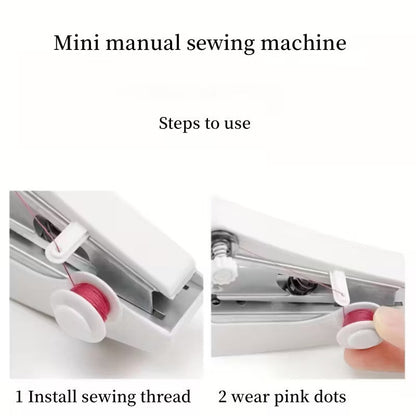 Mini manual sewing machine

Steps to use

1 Install sewing thread

2 wear pink dots